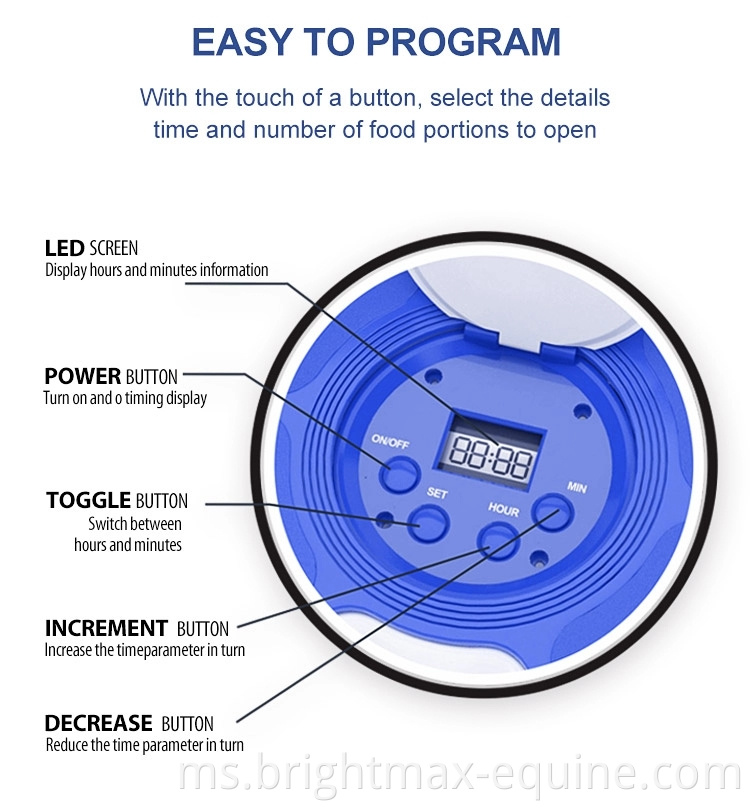 EASY TO PROGRAM

With the touch of a button, select the details time and number of food portions to open

LED SCREEN
Display hours and minutes information

POWER BUTTON
Turn on and o timing display

TOGGLE BUTTON
Switch between hours and minutes

INCREMENT BUTTON
Increase the timeparameter in turn

DECREASE BUTTON
Reduce the time parameter in turn

ON/OFF

88:88

SET

HOUR

MIN

ms.brightmax-equine.com